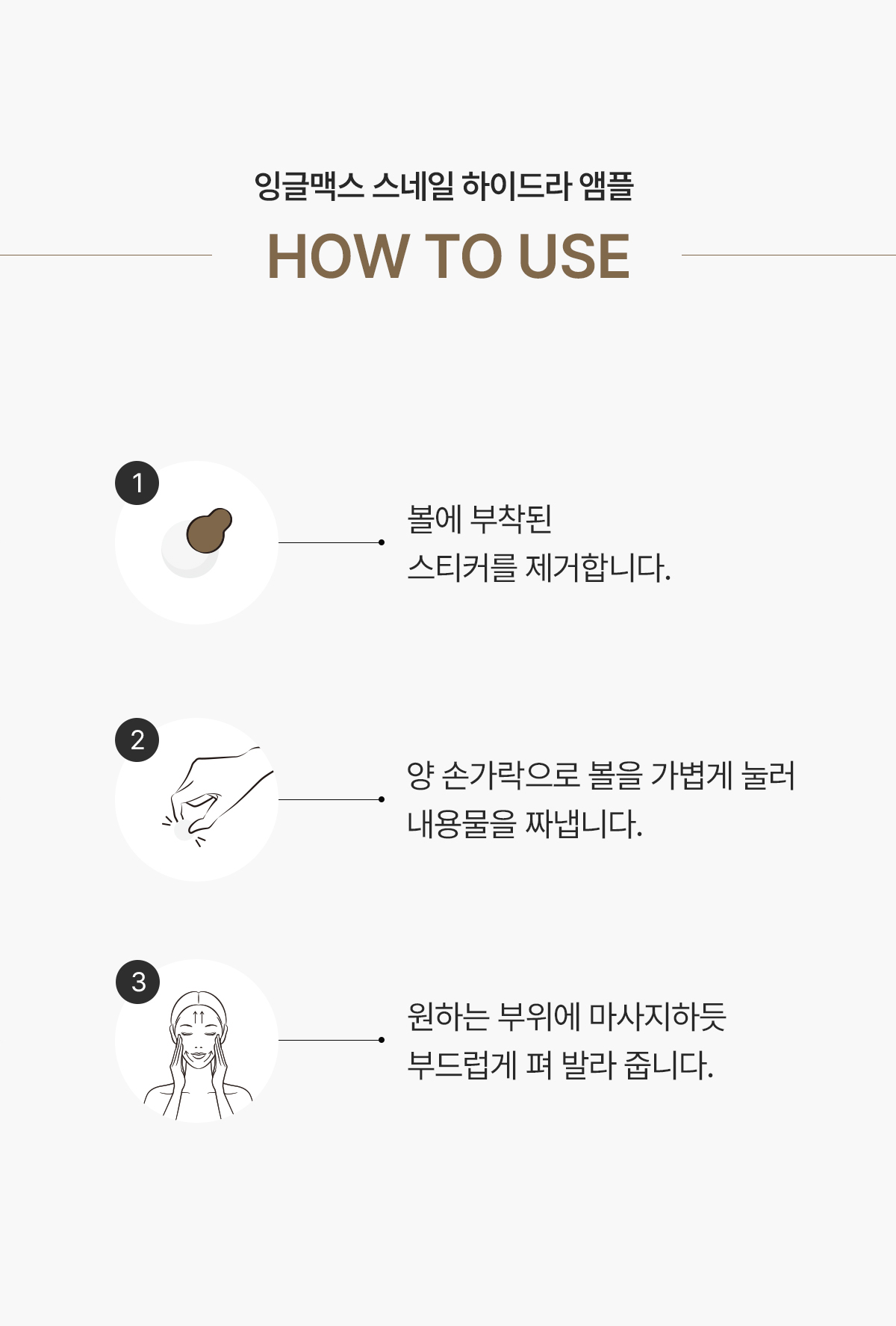 잉글맥스 스네일 하이드라 앰플

HOW TO USE

1

볼에 부착된 스티커를 제거합니다.

2

양 손가락으로 볼을 가볍게 눌러 내용물을 짜냅니다.

3

원하는 부위에 마사지하듯 부드럽게 펴 발라 줍니다.